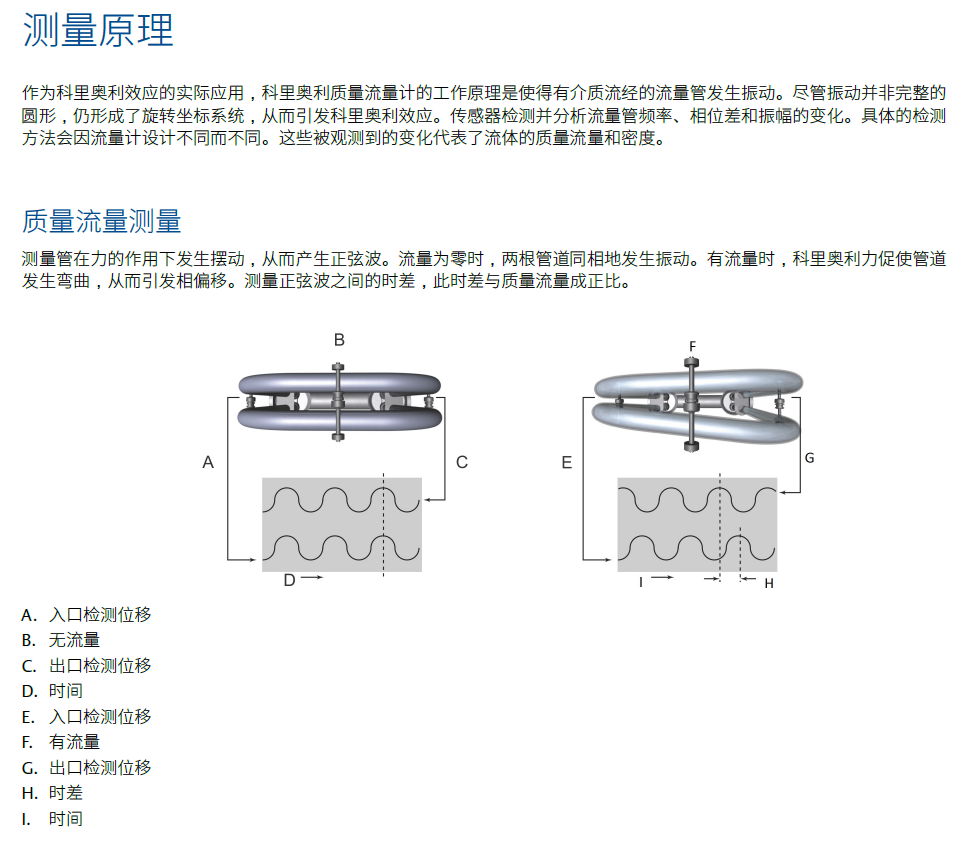 测量原理

作为科里奥利效应的实际应用，科里奥利质量流量计的工作原理是使得有介质流经的流量管发生振动。尽管振动并非完整的圆形，仍形成了旋转坐标系统，从而引发科里奥利效应。传感器检测并分析流量管频率、相位差和振幅的变化。具体的检测方法会因流量计设计不同而不同。这些被观测到的变化代表了流体的质量流量和密度。

质量流量测量

测量管在力的作用下发生摆动，从而产生正弦波。流量为零时，两根管道同相地发生振动。有流量时，科里奥利力促使管道发生弯曲，从而引发相偏移。测量正弦波之间的时差，此时差与质量流量成正比。

B
A
C
D
F
E
G
I
H

A. 入口检测位移
B. 无流量
C. 出口检测位移
D. 时间
E. 入口检测位移
F. 有流量
G. 出口检测位移
H. 时差
I. 时间